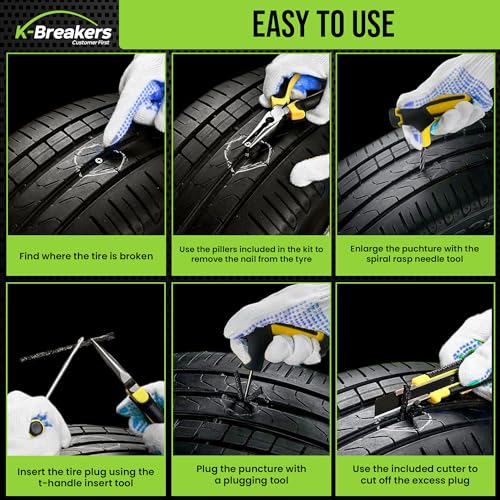 K-Breakers
Customer First

EASY TO USE

Find where the tire is broken

Use the pillers included in the kit to remove the nail from the tyre

Enlarge the puchture with the spiral rasp needle tool

Insert the tire plug using the t-handle insert tool

Plug the puncture with a plugging tool

Use the included cutter to cut off the excess plug