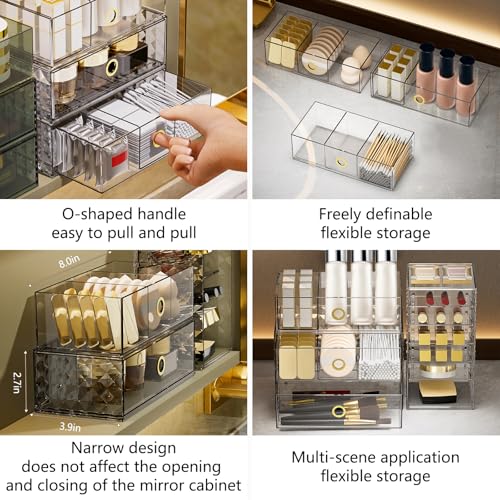 O-shaped handle
easy to pull and pull

Freely definable
flexible storage

8.0in

2.7in

3.9in

Narrow design
does not affect the opening
and closing of the mirror cabinet

Multi-scene application
flexible storage