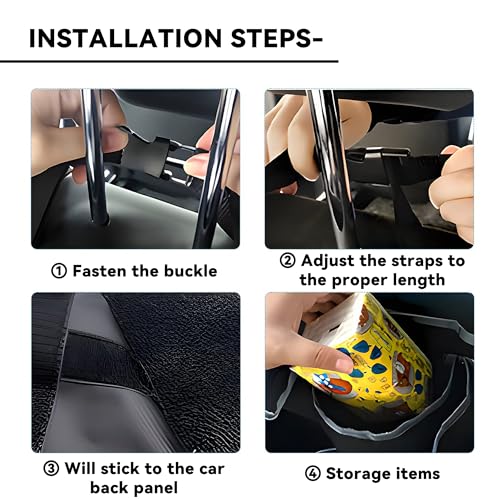 INSTALLATION STEPS-

① Fasten the buckle

② Adjust the straps to the proper length

③ Will stick to the car back panel

④ Storage items