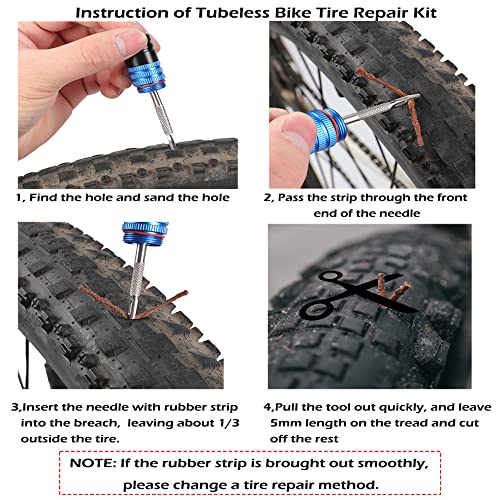 Instruction of Tubeless Bike Tire Repair Kit

1, Find the hole and sand the hole

2, Pass the strip through the front end of the needle

3,Insert the needle with rubber strip into the breach, leaving about 1/3 outside the tire.

4,Pull the tool out quickly, and leave 5mm length on the tread and cut off the rest

NOTE: If the rubber strip is brought out smoothly, please change a tire repair method.