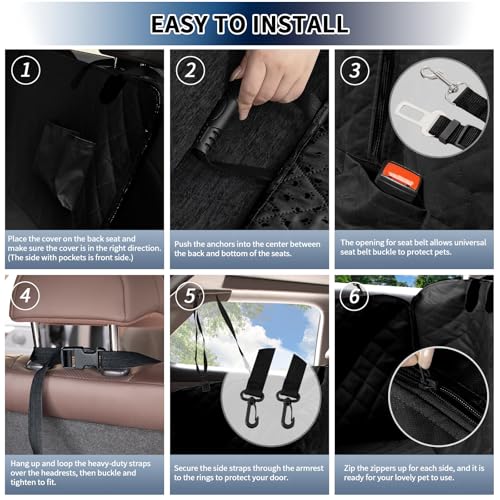 EASY TO INSTALL

1

Place the cover on the back seat and make sure the cover is in the right direction. (The side with pockets is front side.)

2

Push the anchors into the center between the back and bottom of the seats.

3

The opening for seat belt allows universal seat belt buckle to protect pets.

4

Hang up and loop the heavy-duty straps over the headrests, then buckle and tighten to fit.

5

Secure the side straps through the armrest to the rings to protect your door.

6

Zip the zippers up for each side, and it is ready for your lovely pet to use.