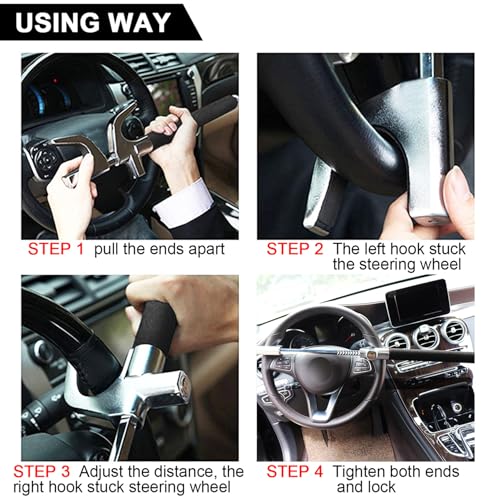 USING WAY

STEP 1 pull the ends apart

STEP 2 The left hook stuck the steering wheel

STEP 3 Adjust the distance, the right hook stuck steering wheel

STEP 4 Tighten both ends and lock