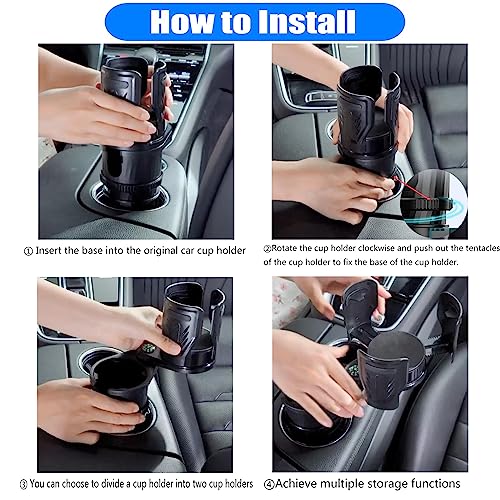 How to Install

① Insert the base into the original car cup holder

②Rotate the cup holder clockwise and push out the tentacles of the cup holder to fix the base of the cup holder.

③ You can choose to divide a cup holder into two cup holders

④Achieve multiple storage functions