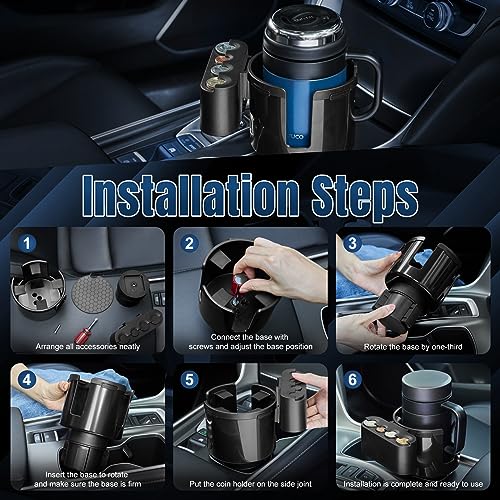 Installation Steps

1
Arrange all accessories neatly

2
Connect the base with screws and adjust the base position

3
Rotate the base by one-third

4
Insert the base to rotate and make sure the base is firm

5
Put the coin holder on the side joint

6
Installation is complete and ready to use