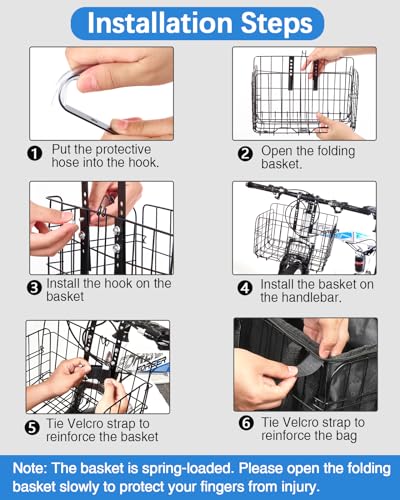 Installation Steps

❶ Put the protective hose into the hook.

❷ Open the folding basket.

❸ Install the hook on the basket

❹ Install the basket on the handlebar.

❺ Tie Velcro strap to reinforce the basket

❻ Tie Velcro strap to reinforce the bag

Note: The basket is spring-loaded. Please open the folding basket slowly to protect your fingers from injury.