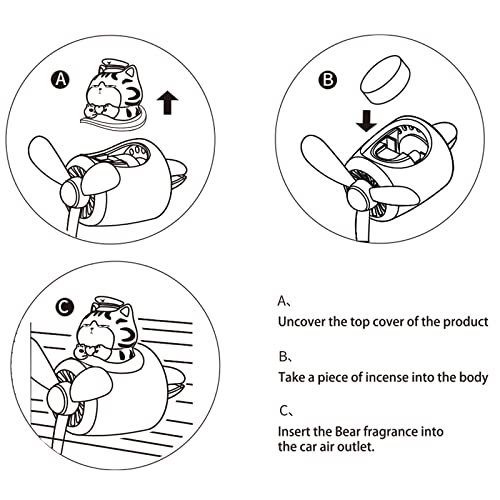 A

B

C

A、
Uncover the top cover of the product

B、
Take a piece of incense into the body

C、
Insert the Bear fragrance into the car air outlet.