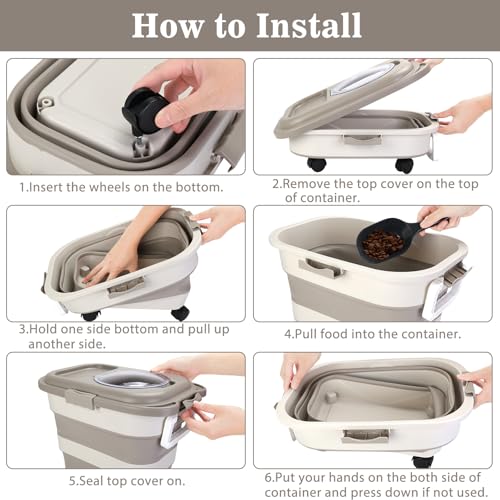 How to Install

1.Insert the wheels on the bottom.

2.Remove the top cover on the top of container.

3.Hold one side bottom and pull up another side.

4.Pull food into the container.

5.Seal top cover on.

6.Put your hands on the both side of container and press down if not used.