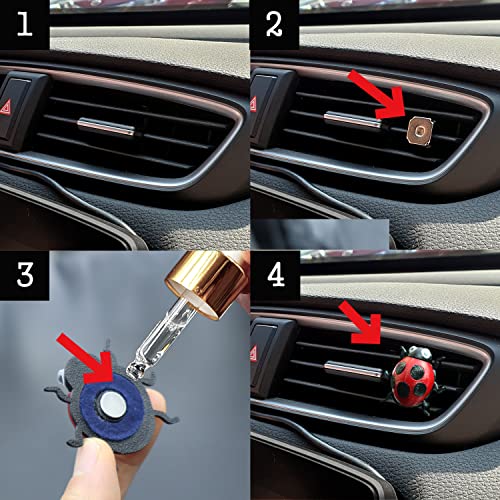 1

2

3

4