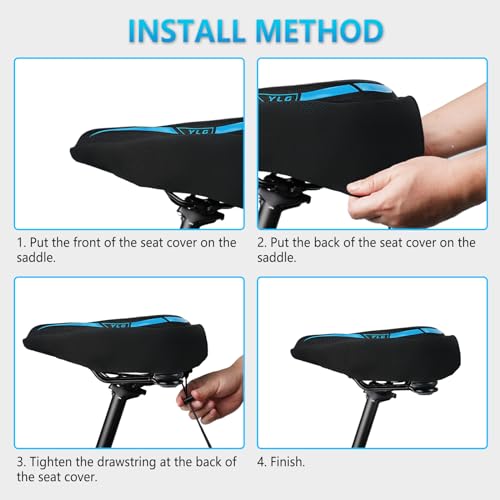 INSTALL METHOD

YLG

1. Put the front of the seat cover on the saddle.

YLG

2. Put the back of the seat cover on the saddle.

YLG

3. Tighten the drawstring at the back of the seat cover.

YLG

4. Finish.