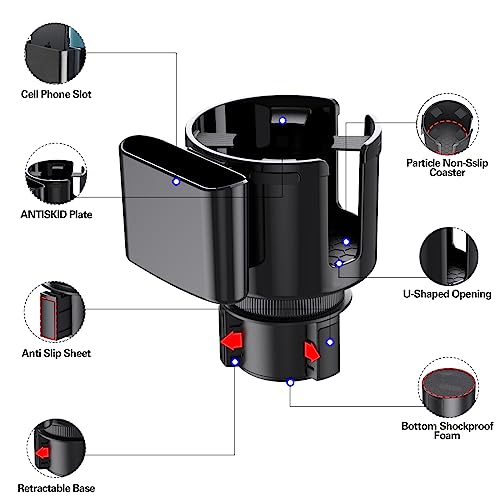 Cell Phone Slot

ANTISKID Plate

Anti Slip Sheet

Retractable Base

Particle Non-Sslip Coaster

U-Shaped Opening

Bottom Shockproof Foam