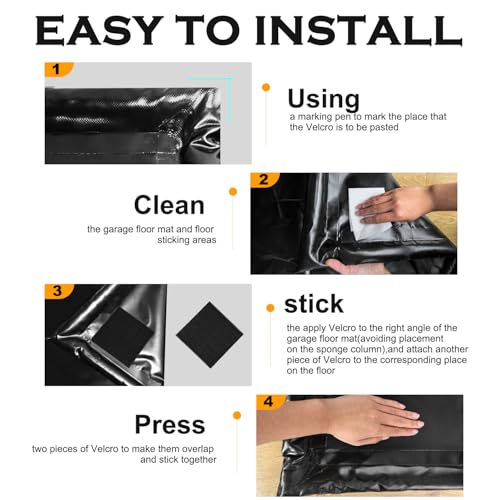 EASY TO INSTALL

1

Using
a marking pen to mark the place that the Velcro is to be pasted

2

Clean
the garage floor mat and floor sticking areas

3

stick
the apply Velcro to the right angle of the garage floor mat(avoiding placement on the sponge column),and attach another piece of Velcro to the corresponding place on the floor

4

Press
two pieces of Velcro to make them overlap and stick together