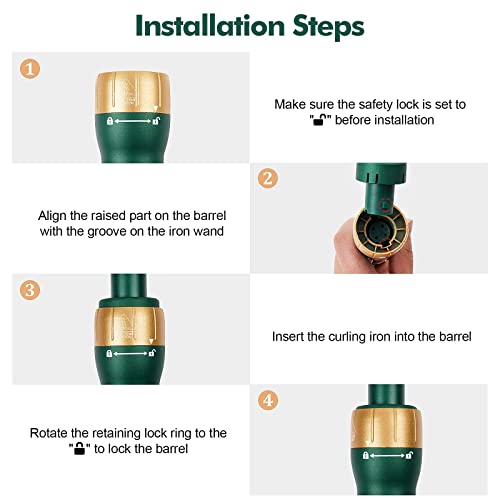 Installation Steps

1

Make sure the safety lock is set to "🔓" before installation

2

Align the raised part on the barrel with the groove on the iron wand

3

Insert the curling iron into the barrel

4

Rotate the retaining lock ring to the "🔒" to lock the barrel