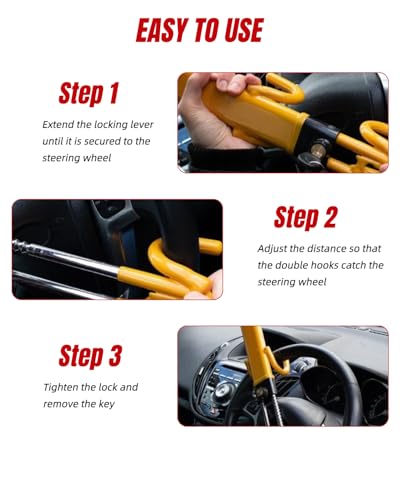 EASY TO USE

Step 1

Extend the locking lever until it is secured to the steering wheel

Step 2

Adjust the distance so that the double hooks catch the steering wheel

Step 3

Tighten the lock and remove the key